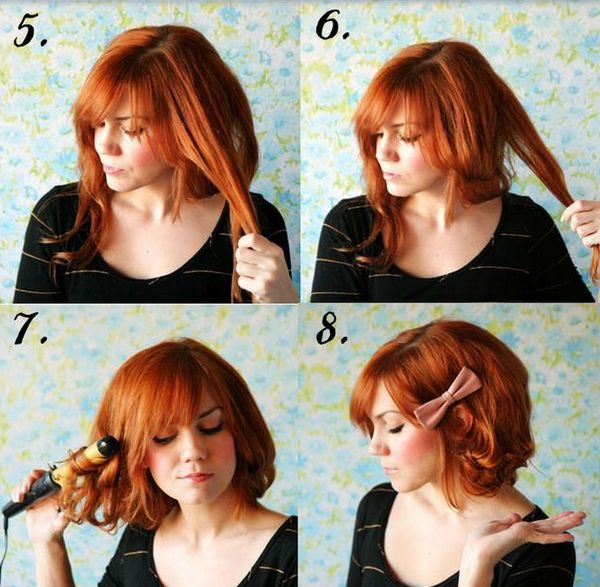 5.

6.

7.

8.